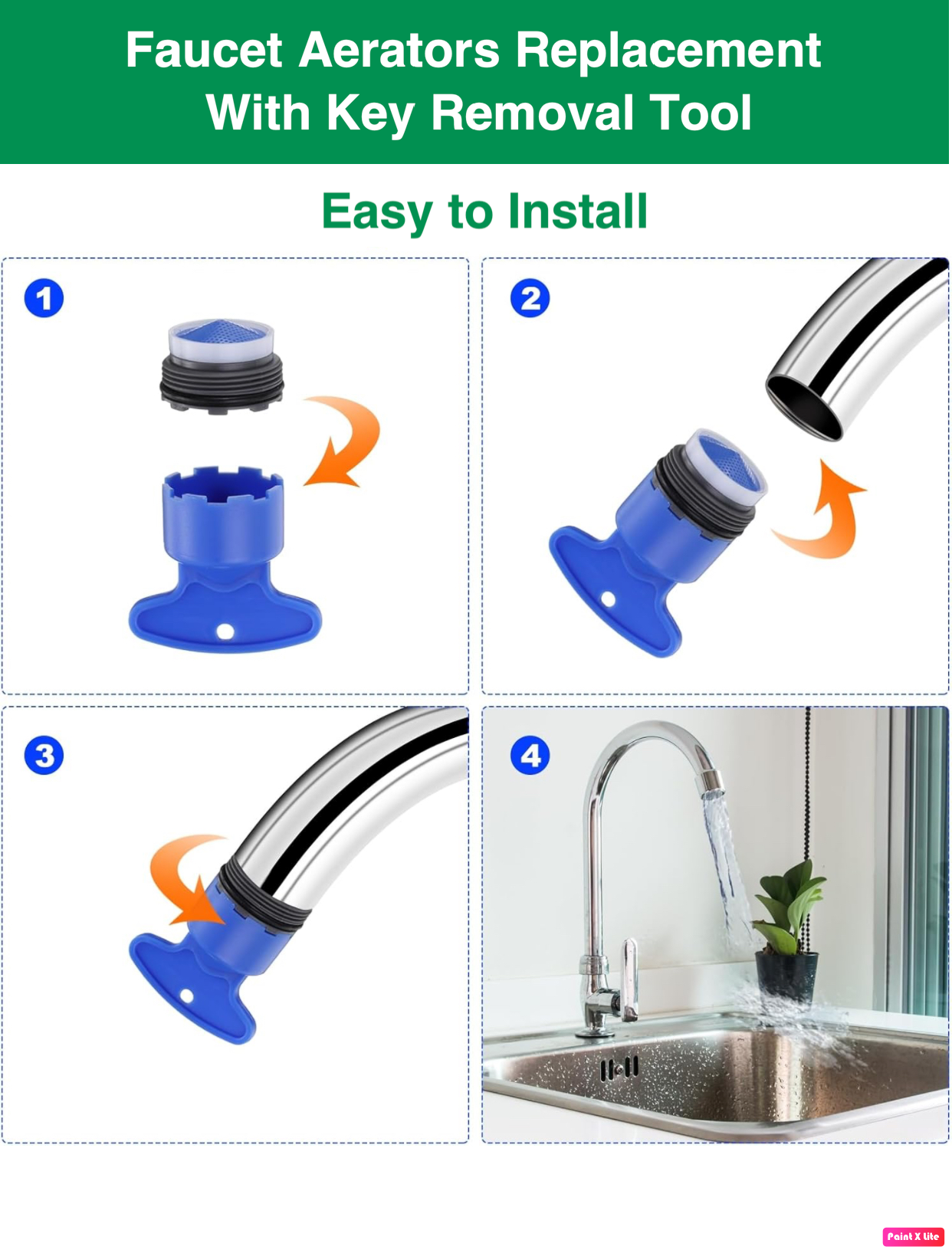 Faucet Aerators Replacement With Key Removal Tool

Easy to Install

1

2

3

4

Paint X lite